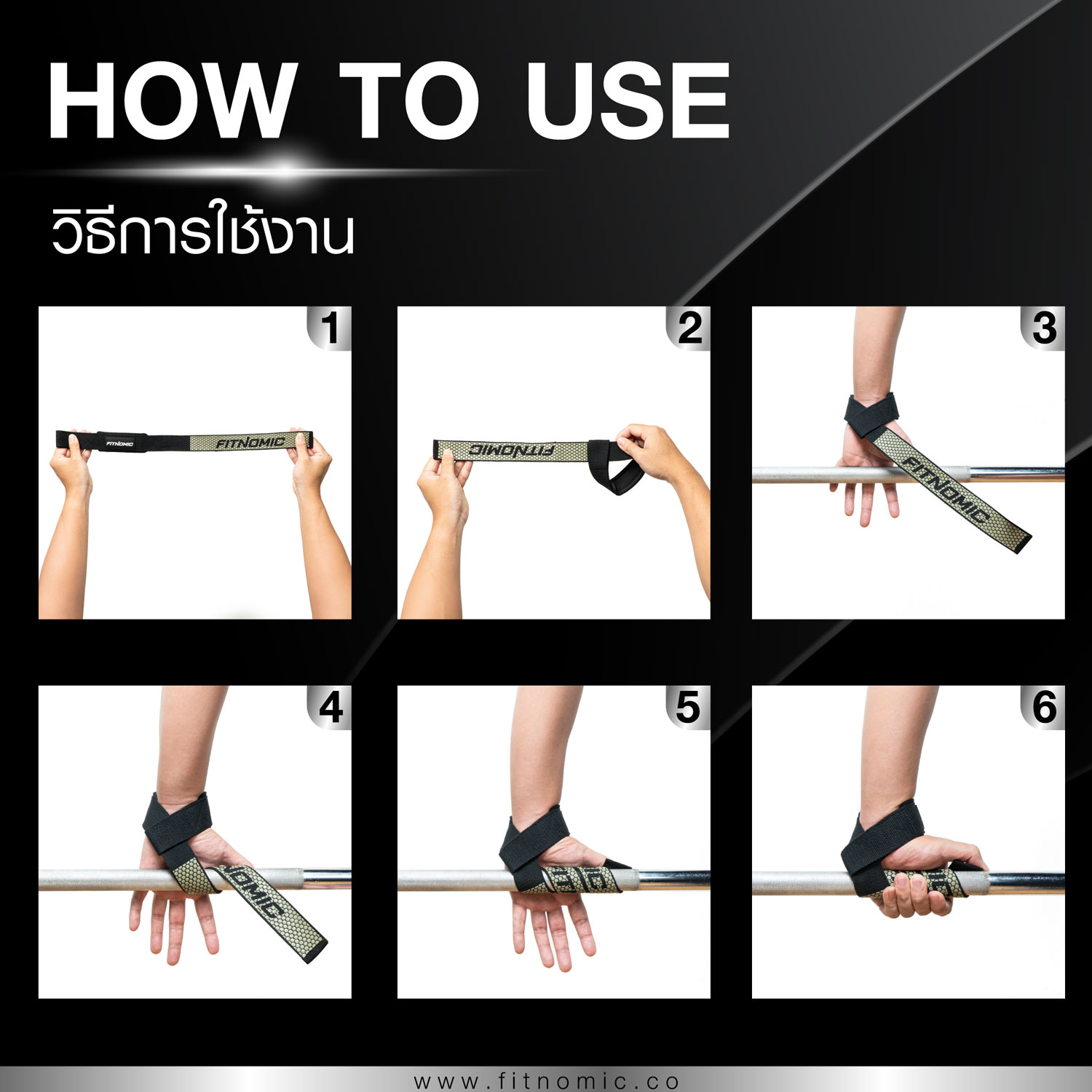 HOW TO USE

วิธีการใช้งาน

1

FITNOMIC

FITNOMIC

2

FITNOMIC

3

FITNOMIC

4

NOMIC

5

6

www.fitnomic.co